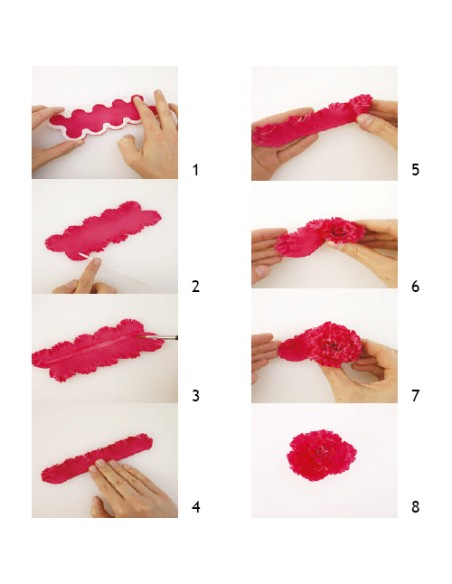 1

2

3

4

5

6

7

8